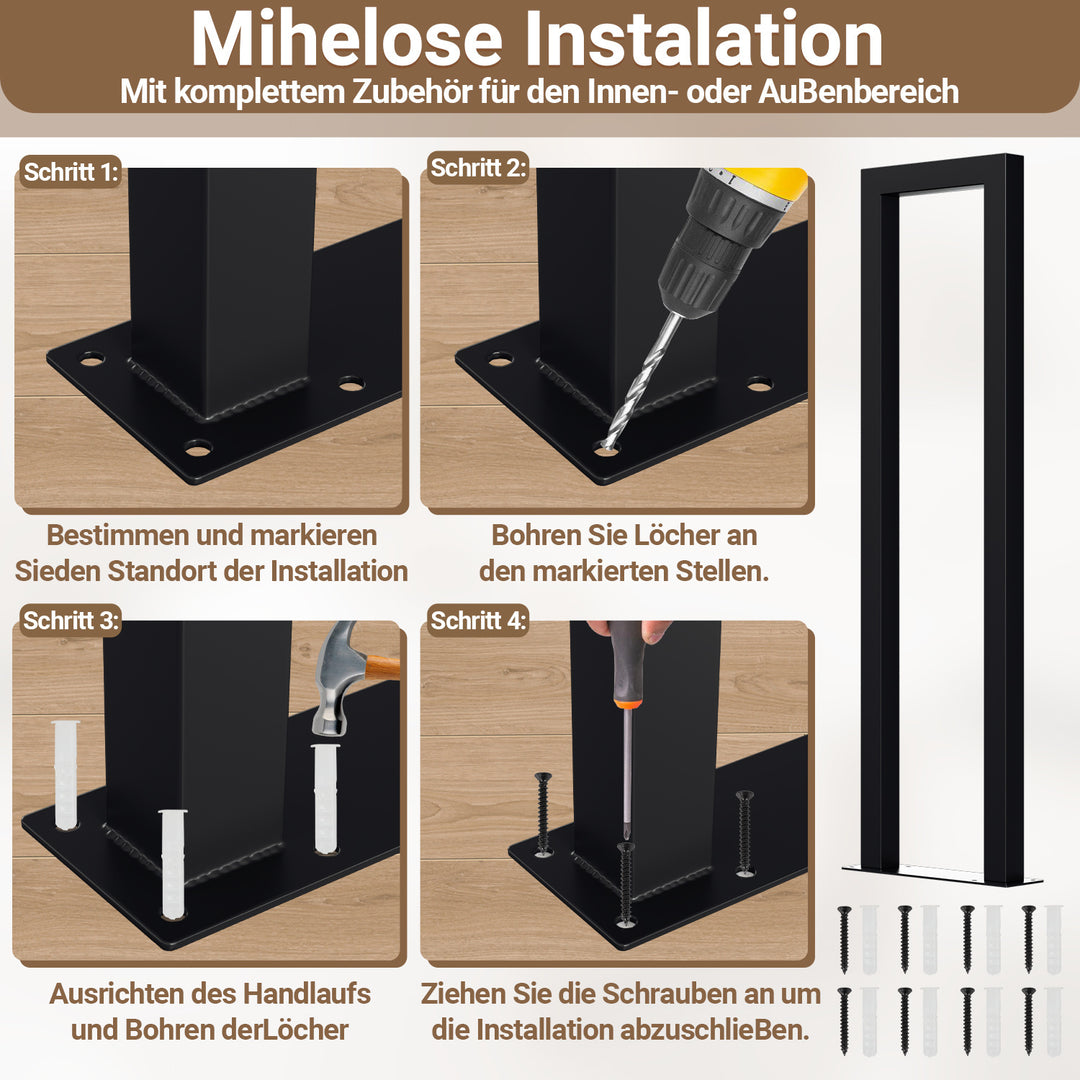 Mihelose Instalation
Mit komplettem Zubehör für den Innen- oder AuBenbereich

Schritt 1:

Bestimmen und markieren Sieden Standort der Installation

Schritt 2:

Bohren Sie Löcher an den markierten Stellen.

Schritt 3:

Ausrichten des Handlaufs und Bohren derLöcher

Schritt 4:

Ziehen Sie die Schrauben an um die Installation abzuschlieBen.