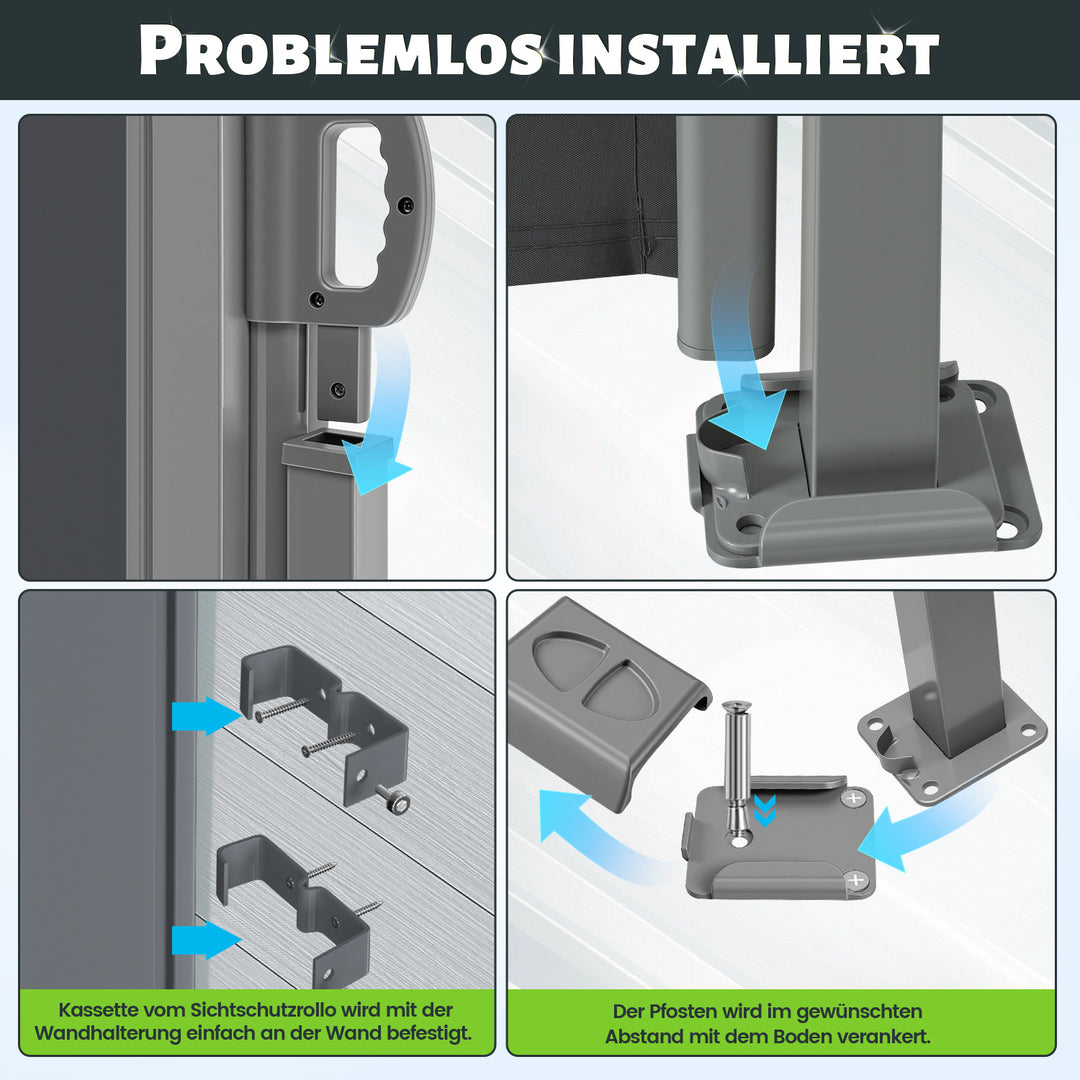 PROBLEMLOS INSTALLIERT

Kassette vom Sichtschutzrollo wird mit der Wandhalterung einfach an der Wand befestigt.

Der Pfosten wird im gewünschten Abstand mit dem Boden verankert.