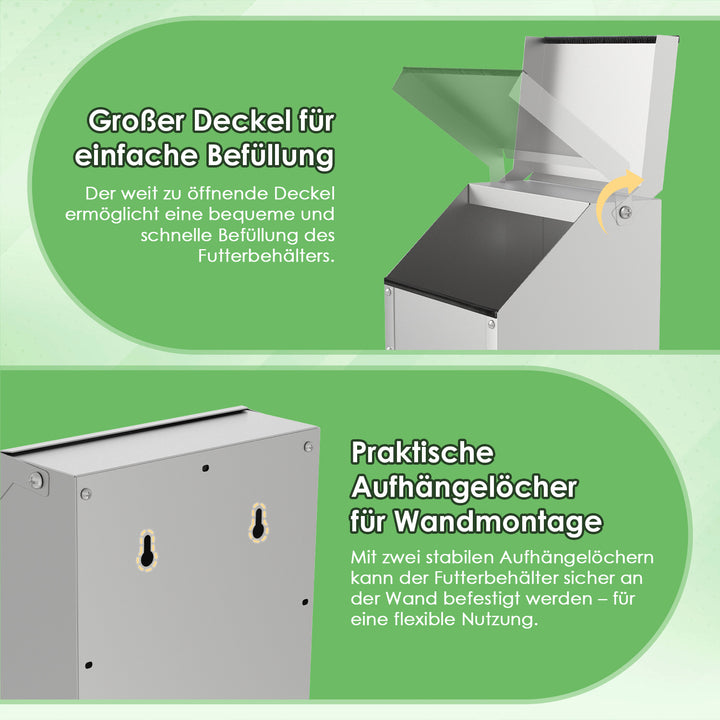 Großer Deckel für einfache Befüllung

Der weit zu öffnende Deckel ermöglicht eine bequeme und schnelle Befüllung des Futterbehälters.

Praktische Aufhängelöcher für Wandmontage

Mit zwei stabilen Aufhängelöchern kann der Futterbehälter sicher an der Wand befestigt werden – für eine flexible Nutzung.